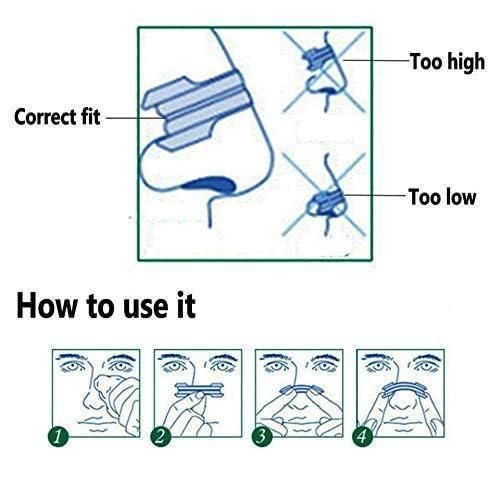 Correct fit

Too high

Too low

How to use it

1

2

3

4