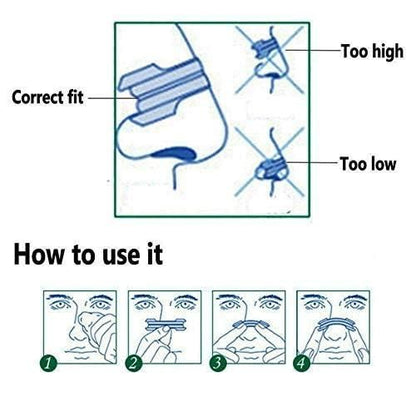 Correct fit

Too high

Too low

How to use it

1

2

3

4